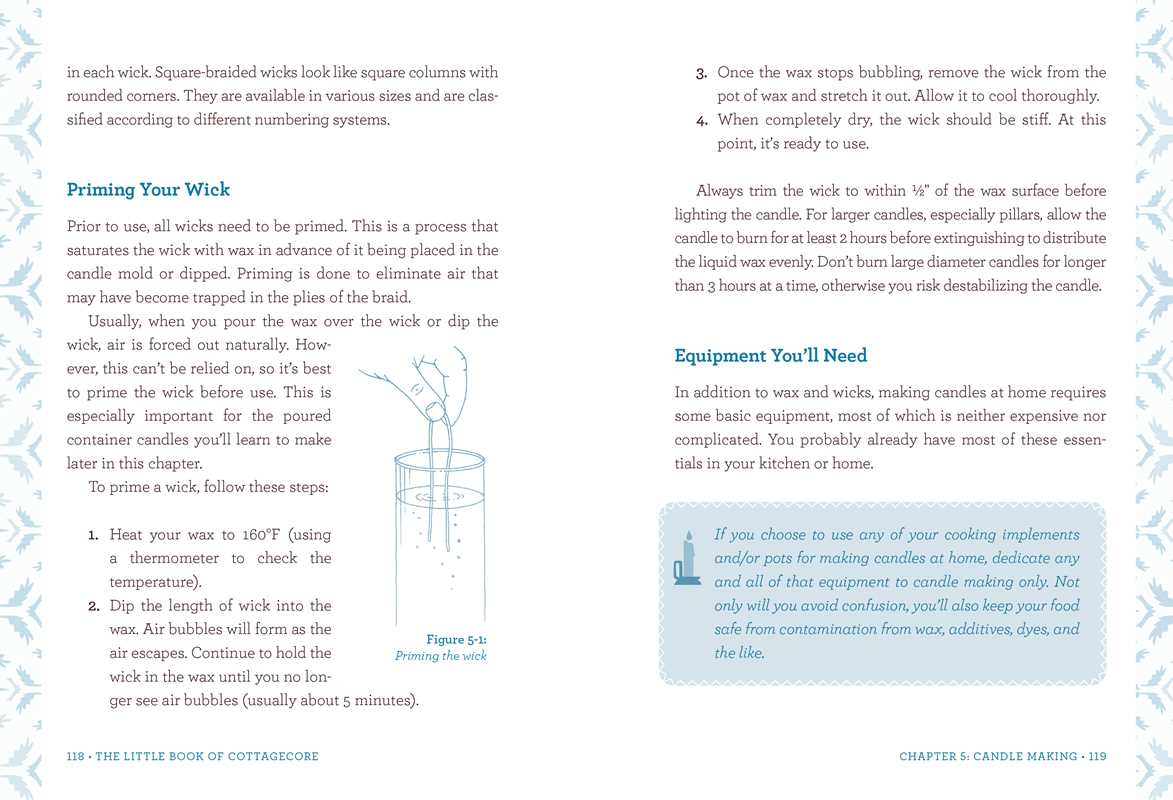 in each wick. Square-braided wicks look like square columns with rounded corners. They are available in various sizes and are classified according to different numbering systems.

Priming Your Wick

Prior to use, all wicks need to be primed. This is a process that saturates the wick with wax in advance of it being placed in the candle mold or dipped. Priming is done to eliminate air that may have become trapped in the plies of the braid.

Usually, when you pour the wax over the wick or dip the wick, air is forced out naturally. However, this can't be relied on, so it's best to prime the wick before use. This is especially important for the poured container candles you'll learn to make later in this chapter.

To prime a wick, follow these steps:

1. Heat your wax to 160°F (using a thermometer to check the temperature).
2. Dip the length of wick into the wax. Air bubbles will form as the air escapes. Continue to hold the wick in the wax until you no longer see air bubbles (usually about 5 minutes).

Figure 5-1:
Priming the wick

118 • THE LITTLE BOOK OF COTTAGECORE

3. Once the wax stops bubbling, remove the wick from the pot of wax and stretch it out. Allow it to cool thoroughly.
4. When completely dry, the wick should be stiff. At this point, it's ready to use.

Always trim the wick to within ½" of the wax surface before lighting the candle. For larger candles, especially pillars, allow the candle to burn for at least 2 hours before extinguishing to distribute the liquid wax evenly. Don't burn large diameter candles for longer than 3 hours at a time, otherwise you risk destabilizing the candle.

Equipment You'll Need

In addition to wax and wicks, making candles at home requires some basic equipment, most of which is neither expensive nor complicated. You probably already have most of these essentials in your kitchen or home.

If you choose to use any of your cooking implements and/or pots for making candles at home, dedicate any and all of that equipment to candle making only. Not only will you avoid confusion, you'll also keep your food safe from contamination from wax, additives, dyes, and the like.

CHAPTER 5: CANDLE MAKING • 119